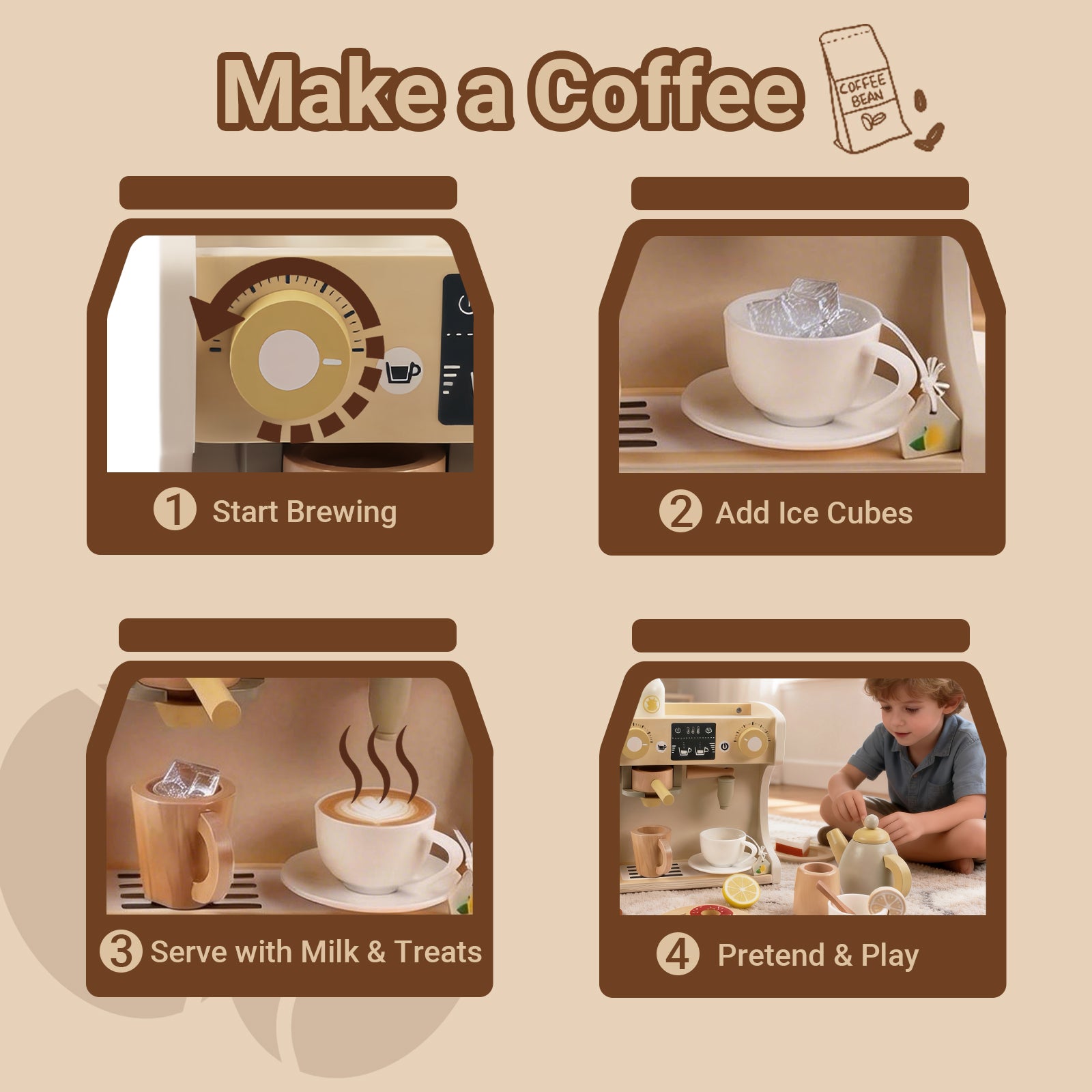 Make a Coffee

COFFEE BEAN

1 Start Brewing

2 Add Ice Cubes

3 Serve with Milk & Treats

4 Pretend & Play