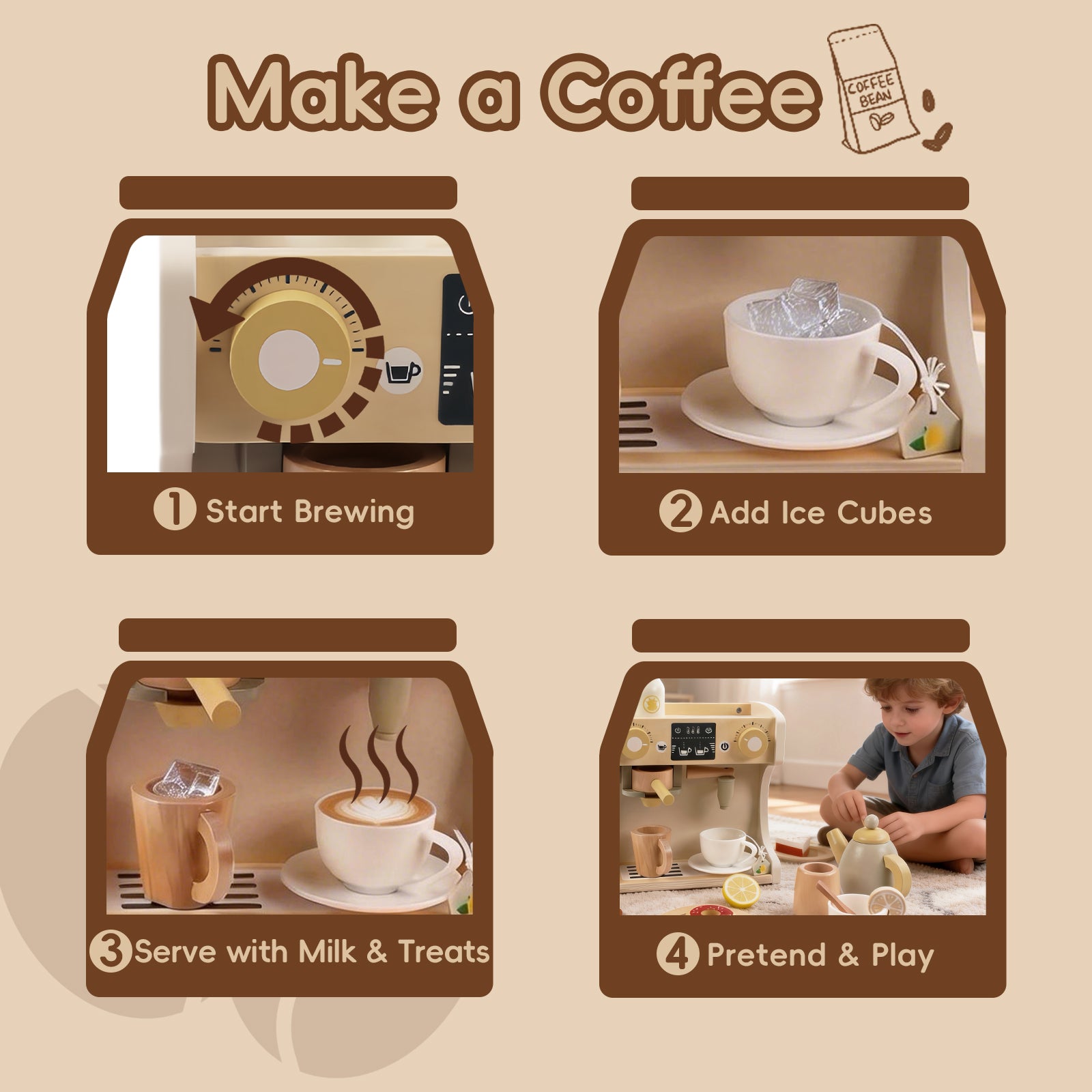 Make a Coffee

COFFEE BEAN

1 Start Brewing

2 Add Ice Cubes

3 Serve with Milk & Treats

4 Pretend & Play